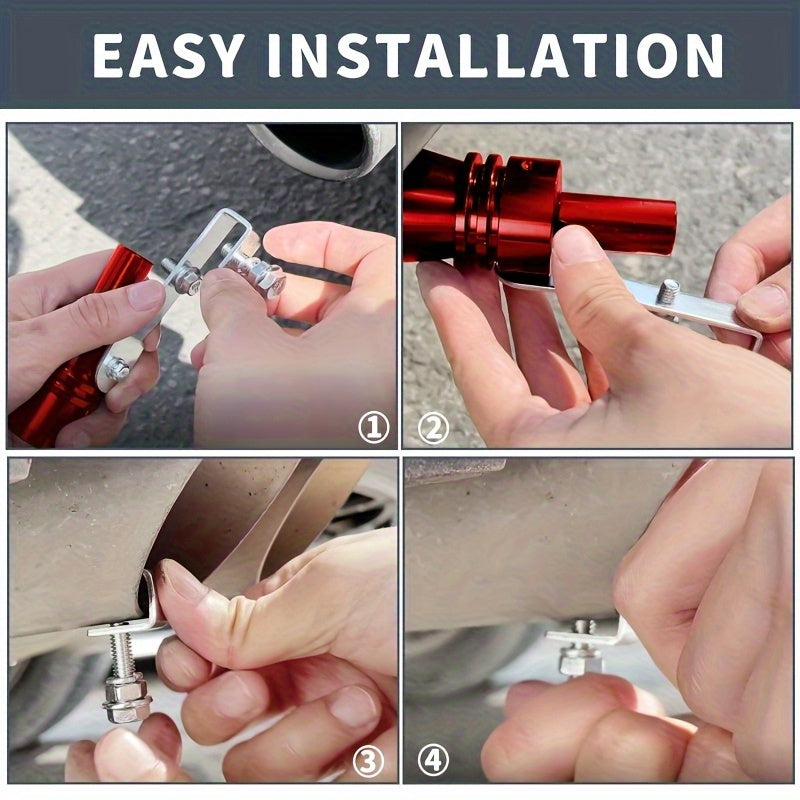 EASY INSTALLATION

①

②

③

④